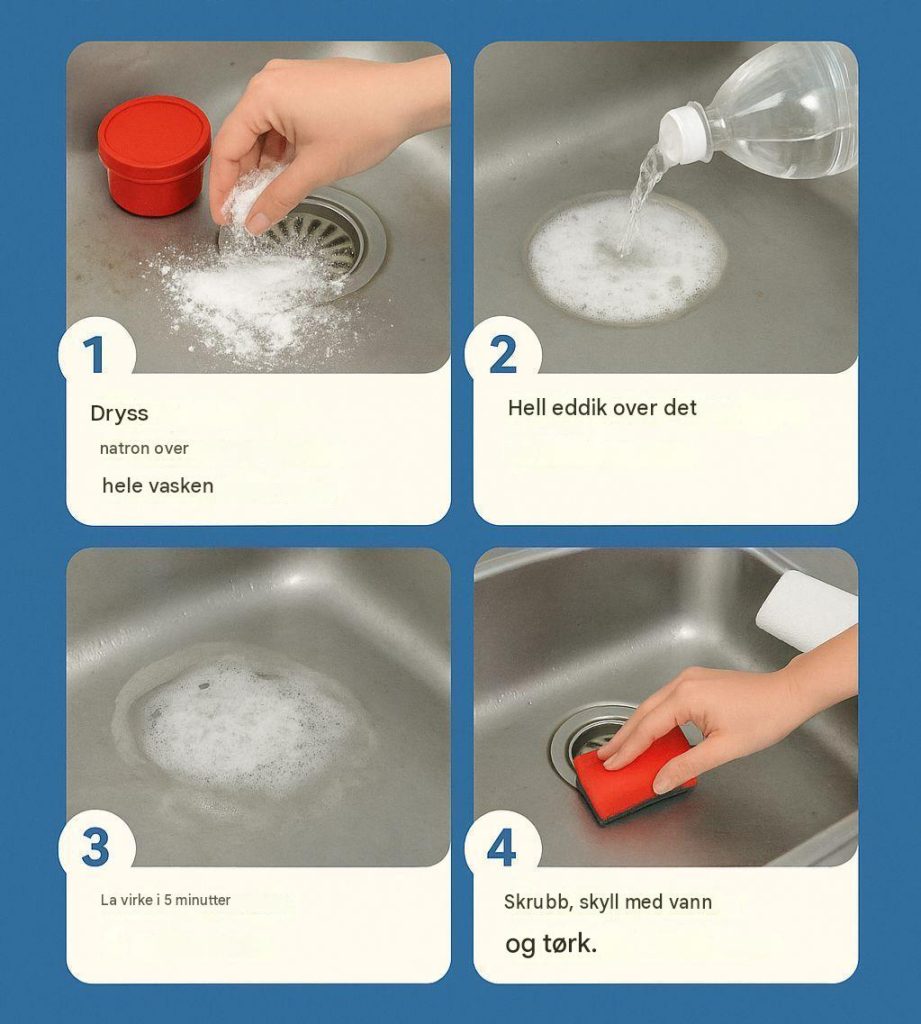 1

Dryss

natron over

hele vasken

2

Hell eddik over det

3

La virke i 5 minutter

4

Skrubb, skyll med vann

og tørk.